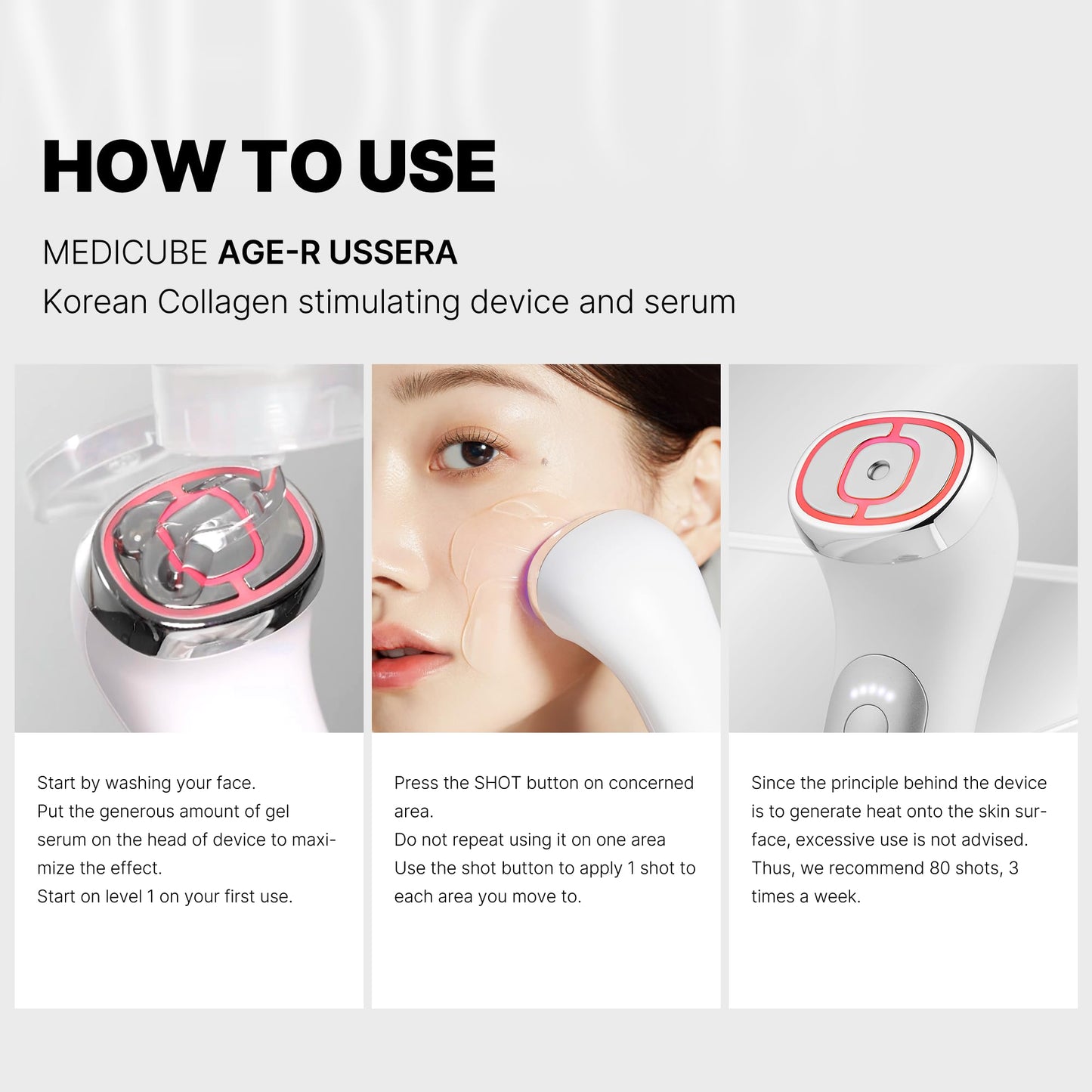 HOW TO USE

MEDICUBE AGE-R USSERA
Korean Collagen stimulating device and serum

Start by washing your face.
Put the generous amount of gel serum on the head of device to maximize the effect.
Start on level 1 on your first use.

Press the SHOT button on concerned area.
Do not repeat using it on one area
Use the shot button to apply 1 shot to each area you move to.

Since the principle behind the device is to generate heat onto the skin surface, excessive use is not advised.
Thus, we recommend 80 shots, 3 times a week.